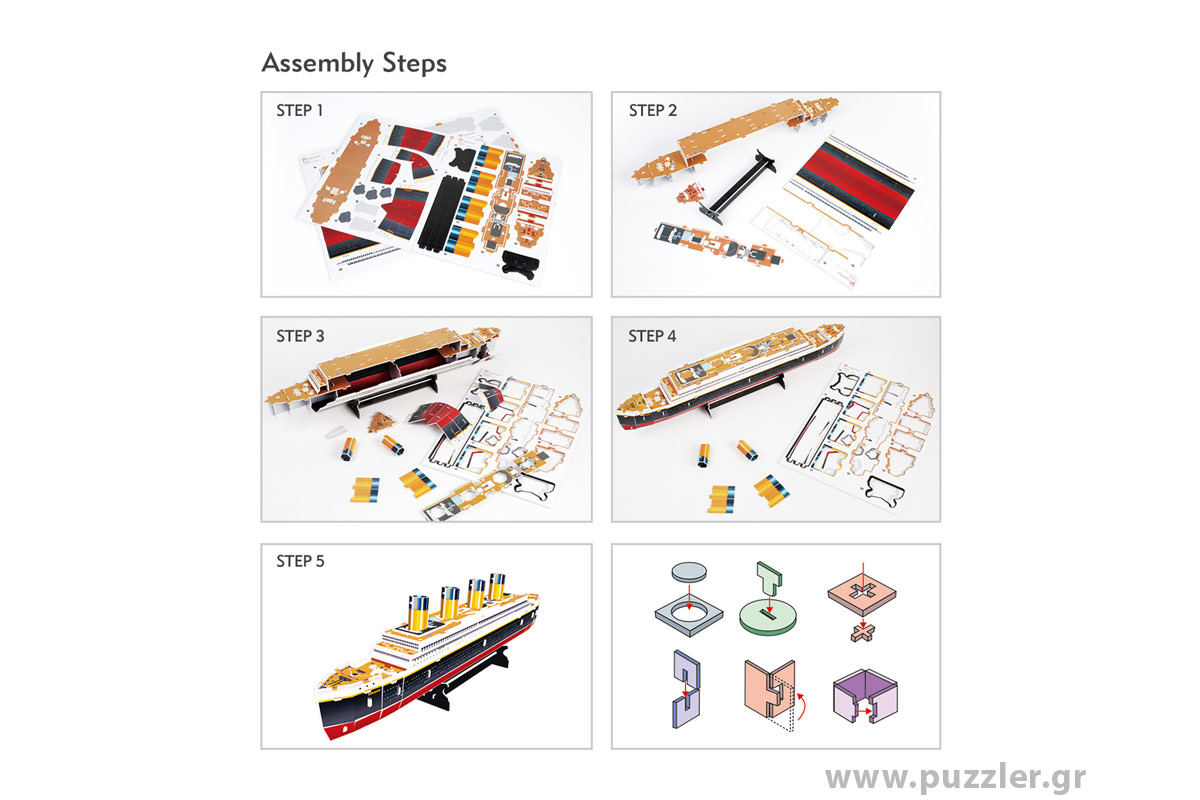 Assembly Steps

STEP 1

STEP 2

STEP 3

STEP 4

STEP 5

www.puzzler.gr